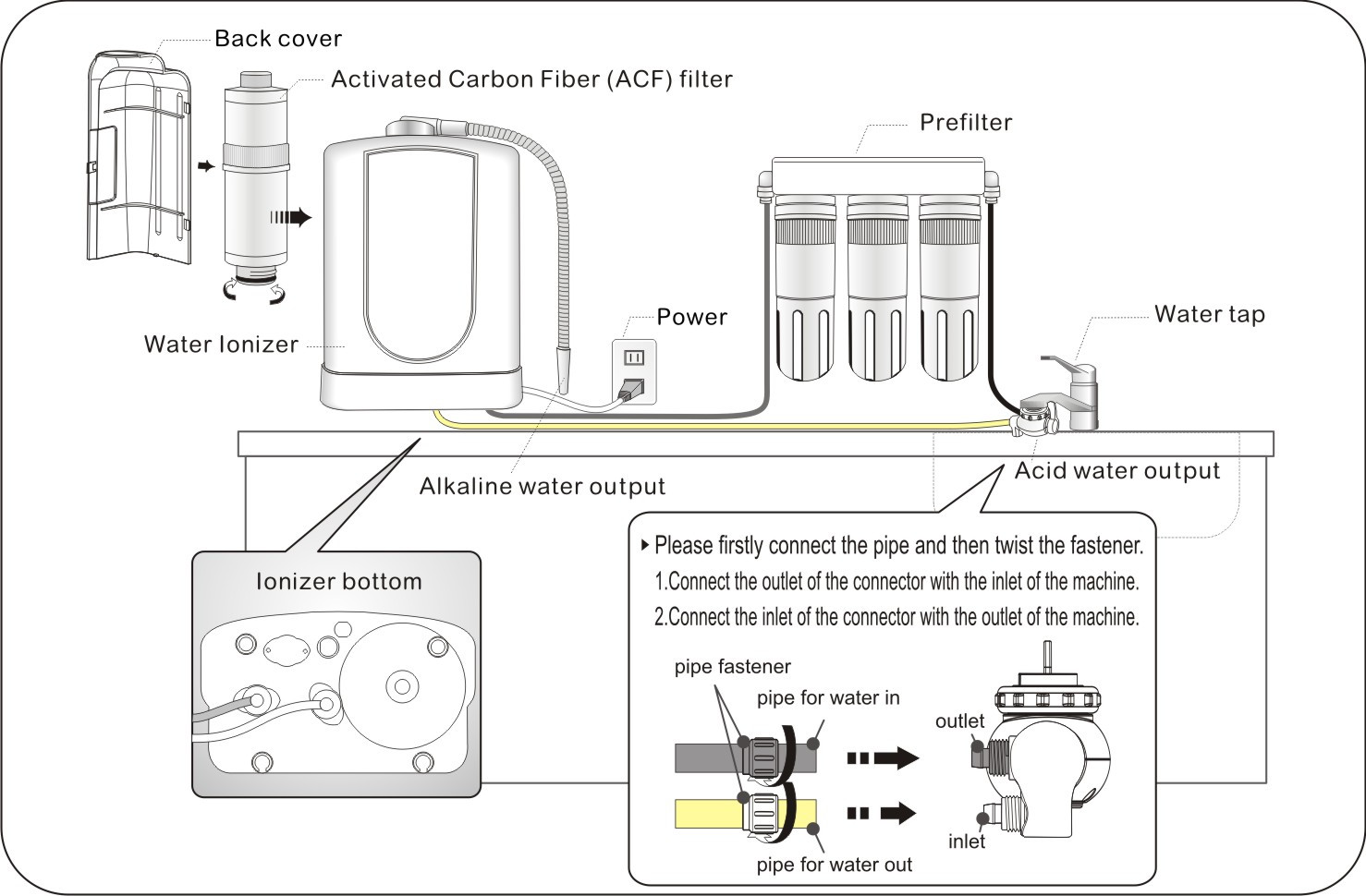 Back cover

Activated Carbon Fiber (ACF) filter

Prefilter

Power

Water tap

Water Ionizer

Alkaline water output

Acid water output

Ionizer bottom

▸ Please firstly connect the pipe and then twist the fastener.
1.Connect the outlet of the connector with the inlet of the machine.
2.Connect the inlet of the connector with the outlet of the machine.

pipe fastener

pipe for water in

outlet

inlet

pipe for water out